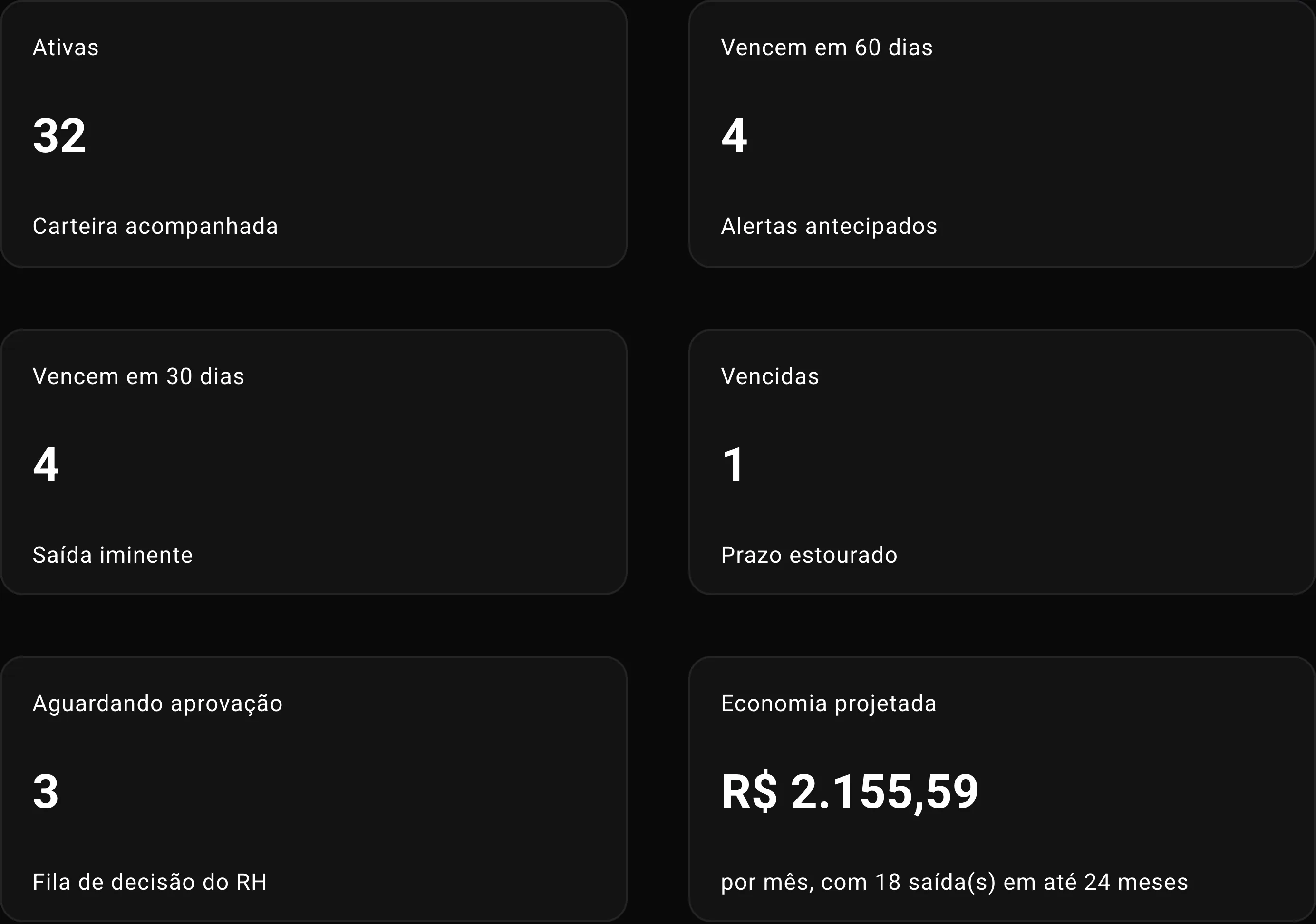 Ativas

32

Carteira acompanhada

Vencem em 60 dias

4

Alertas antecipados

Vencem em 30 dias

4

Saída iminente

Vencidas

1

Prazo estourado

Aguardando aprovação

3

Fila de decisão do RH

Economia projetada

R$ 2.155,59

por mês, com 18 saída(s) em até 24 meses